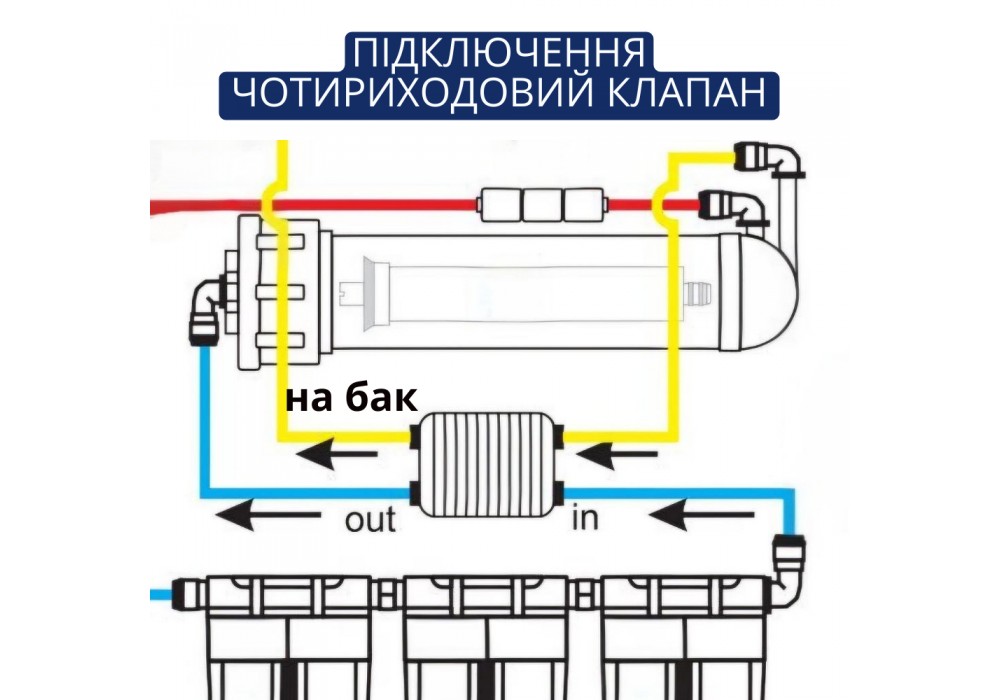 ПІДКЛЮЧЕННЯ
ЧОТИРИХОДОВИЙ КЛАПАН

на бак

out

in